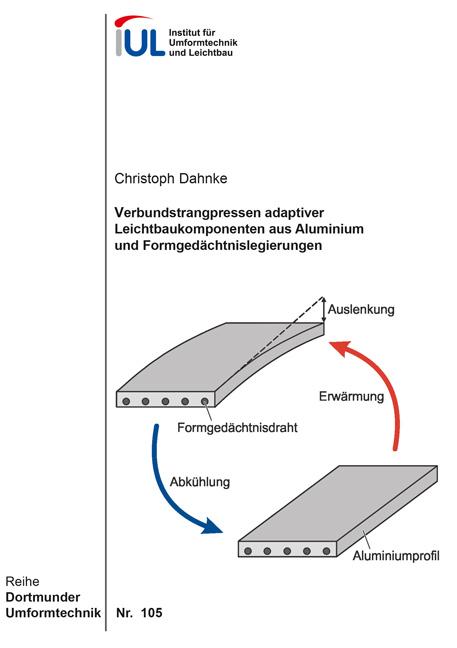 IUL Institut für Umformtechnik und Leichtbau

Christoph Dahnke

Verbundstrangpressen adaptiver Leichtbaukomponenten aus Aluminium und Formgedächtnislegierungen

Auslenkung

Erwärmung

Formgedächtnisdraht

Abkühlung

Aluminiumprofil

Reihe
Dortmunder
Umformtechnik

Nr. 105